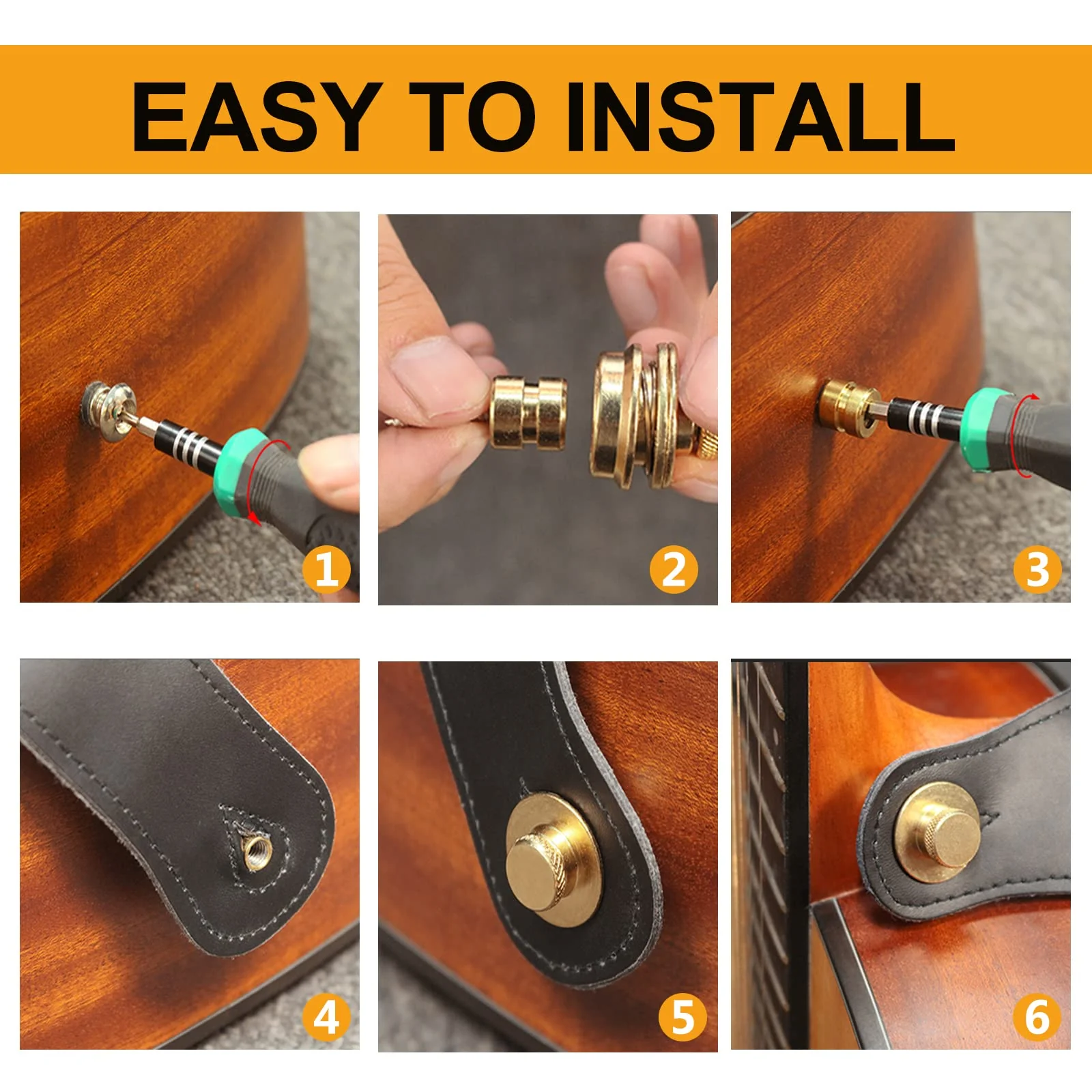 EASY TO INSTALL

1

2

3

4

5

6